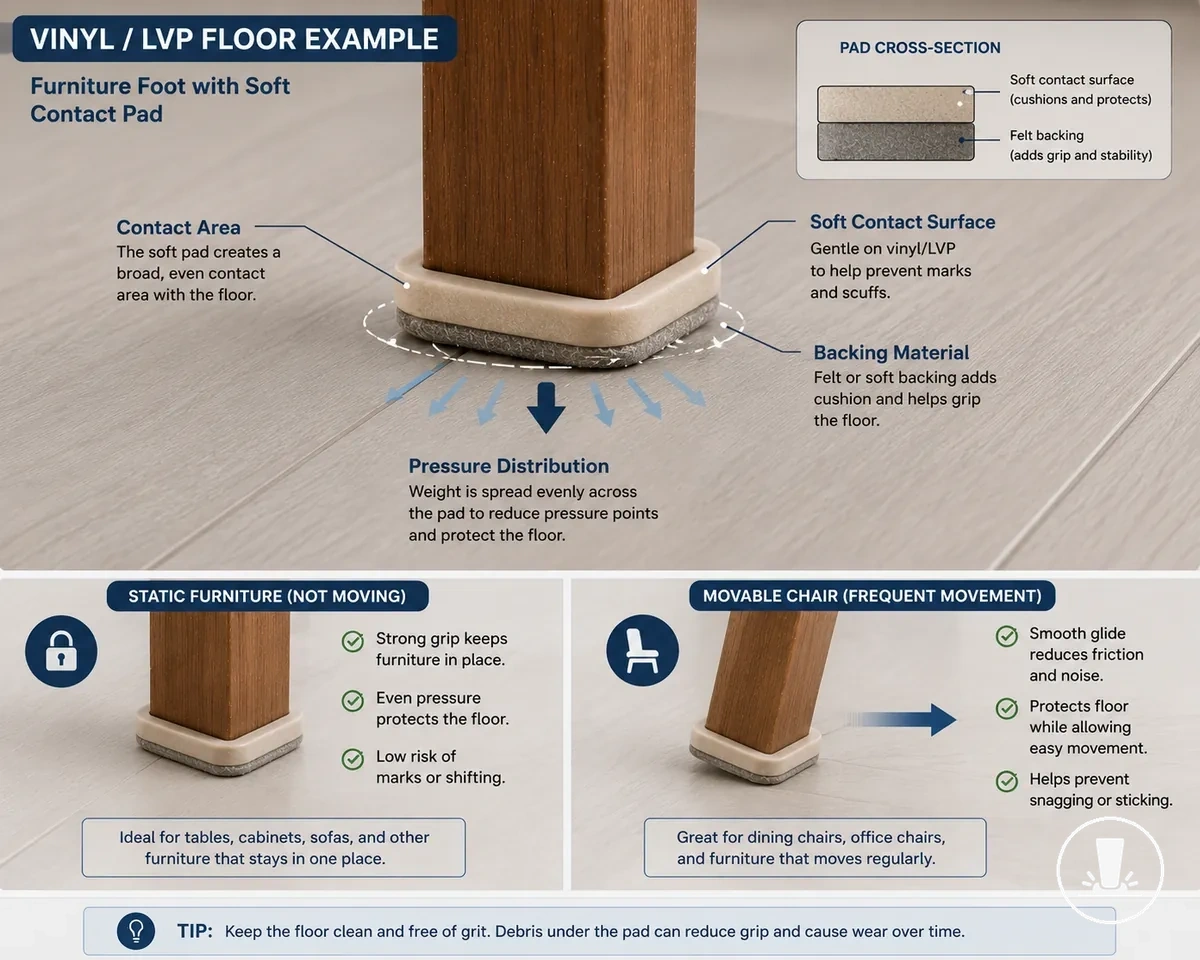 VINYL / LVP FLOOR EXAMPLE

Furniture Foot with Soft Contact Pad

PAD CROSS-SECTION

Soft contact surface (cushions and protects)

Felt backing (adds grip and stability)

Contact Area
The soft pad creates a broad, even contact area with the floor.

Soft Contact Surface
Gentle on vinyl/LVP to help prevent marks and scuffs.

Backing Material
Felt or soft backing adds cushion and helps grip the floor.

Pressure Distribution
Weight is spread evenly across the pad to reduce pressure points and protect the floor.

STATIC FURNITURE (NOT MOVING)

Strong grip keeps furniture in place.

Even pressure protects the floor.

Low risk of marks or shifting.

Ideal for tables, cabinets, sofas, and other furniture that stays in one place.

MOVABLE CHAIR (FREQUENT MOVEMENT)

Smooth glide reduces friction and noise.

Protects floor while allowing easy movement.

Helps prevent snagging or sticking.

Great for dining chairs, office chairs, and furniture that moves regularly.

TIP: Keep the floor clean and free of grit. Debris under the pad can reduce grip and cause wear over time.